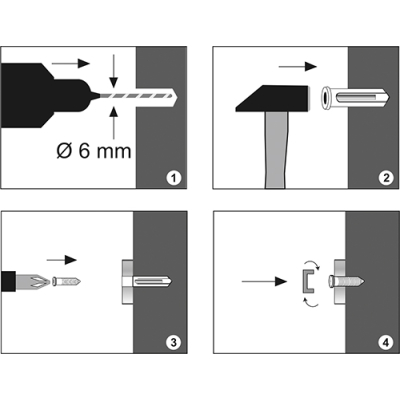 Ø 6 mm

1

2

3

4