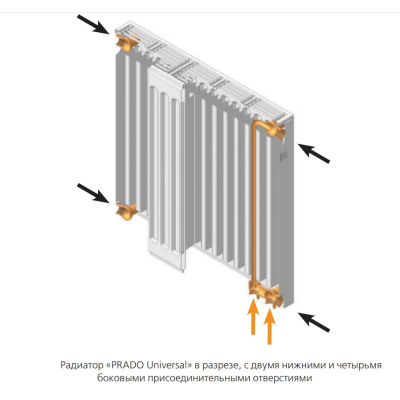 Радиатор «PRADO Universal» в разрезе, с двумя нижними и четырьмя боковыми присоединительными отверстиями