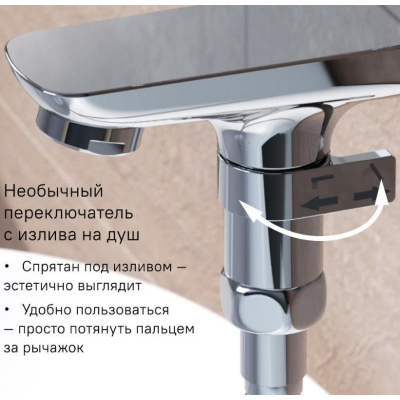 Необычный переключатель с излива на душ

• Спрятан под изливом — эстетично выглядит

• Удобно пользоваться — просто потянуть пальцем за рычажок