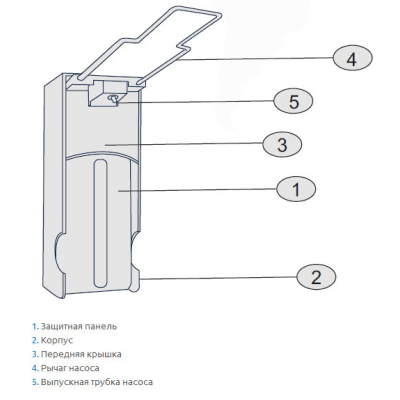 4
5
3
1
2

1. Защитная панель
2. Корпус
3. Передняя крышка
4. Рычаг насоса
5. Выпускная трубка насоса