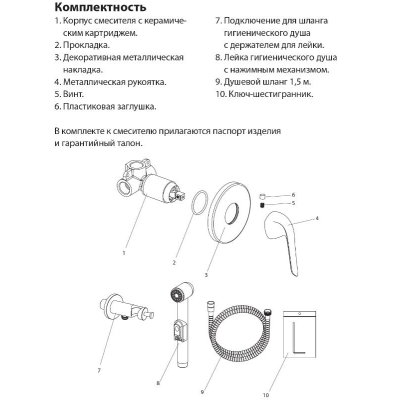 Комплектность

1. Корпус смесителя с керамическим картриджем.
2. Прокладка.
3. Декоративная металлическая накладка.
4. Металлическая рукоятка.
5. Винт.
6. Пластиковая заглушка.
7. Подключение для шланга гигиенического душа с держателем для лейки.
8. Лейка гигиенического душа с нажимным механизмом.
9. Душевой шланг 1,5 м.
10. Ключ-шестигранник.

В комплекте к смесителю прилагаются паспорт изделия и гарантийный талон.

6
5
4
1
2
3
7
8
9
10