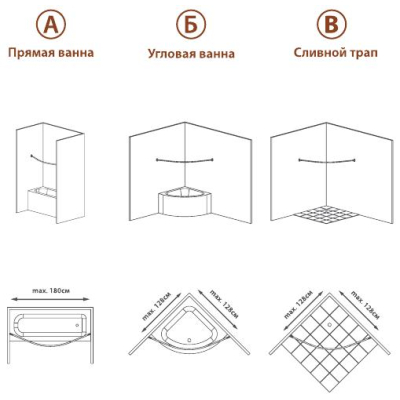 А
Прямая ванна

Б
Угловая ванна

В
Сливной трап

max. 180см

max. 128см
max. 128см

max. 128см
max. 128см