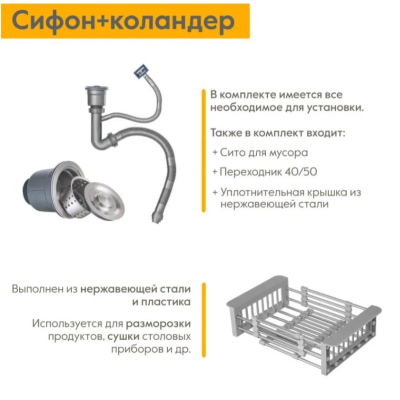 Сифон+коландер

В комплекте имеется все необходимое для установки.

Также в комплект входит:

+ Сито для мусора

+ Переходник 40/50

+ Уплотнительная крышка из нержавеющей стали

Выполнен из нержавеющей стали и пластика

Используется для разморозки продуктов, сушки столовых приборов и др.