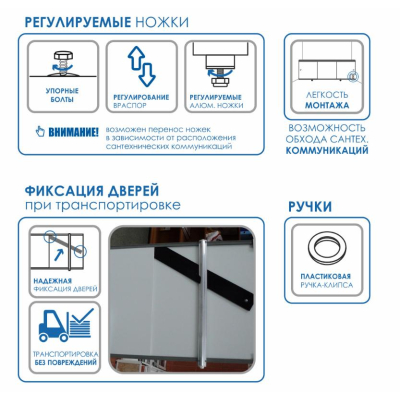 РЕГУЛИРУЕМЫЕ НОЖКИ

УПОРНЫЕ БОЛТЫ

РЕГУЛИРОВАНИЕ ВРАСПОР

РЕГУЛИРУЕМЫЕ АЛЮМ. НОЖКИ

ВНИМАНИЕ! возможен перенос ножек в зависимости от расположения сантехнических коммуникаций

ЛЕГКОСТЬ МОНТАЖА

ВОЗМОЖНОСТЬ ОБХОДА САНТЕХ. КОММУНИКАЦИЙ

ФИКСАЦИЯ ДВЕРЕЙ
при транспортировке

НАДЕЖНАЯ ФИКСАЦИЯ ДВЕРЕЙ

ТРАНСПОРТИРОВКА БЕЗ ПОВРЕЖДЕНИЙ

РУЧКИ

ПЛАСТИКОВАЯ РУЧКА-КЛИПСА