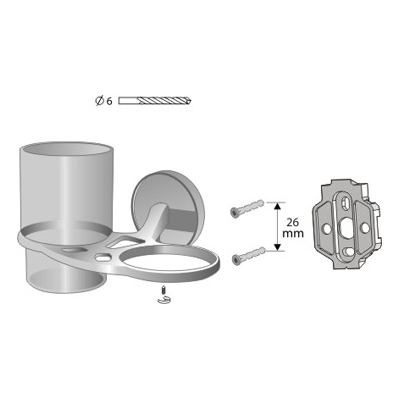 Ø 6

26 mm