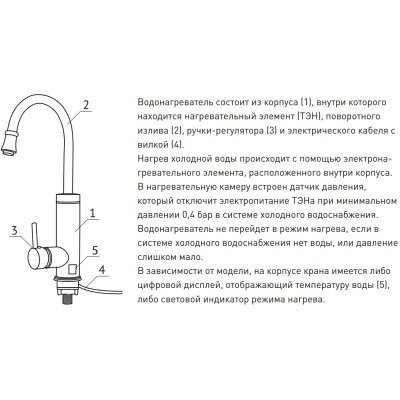 2

1

3

5

4

Водонагреватель состоит из корпуса (1), внутри которого находится нагревательный элемент (ТЭН), поворотного излива (2), ручки-регулятора (3) и электрического кабеля с вилкой (4).
Нагрев холодной воды происходит с помощью электронагревательного элемента, расположенного внутри корпуса.
В нагревательную камеру встроен датчик давления, который отключит электропитание ТЭНа при минимальном давлении 0,4 бар в системе холодного водоснабжения.
Водонагреватель не перейдет в режим нагрева, если в системе холодного водоснабжения нет воды, или давление слишком мало.
В зависимости от модели, на корпусе крана имеется либо цифровой дисплей, отображающий температуру воды (5), либо световой индикатор режима нагрева.