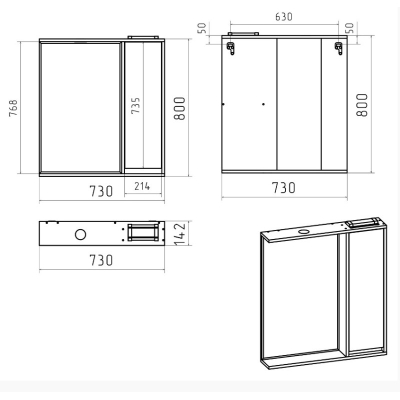 768
735
800
730
214
630
50
50
800
730
142
730