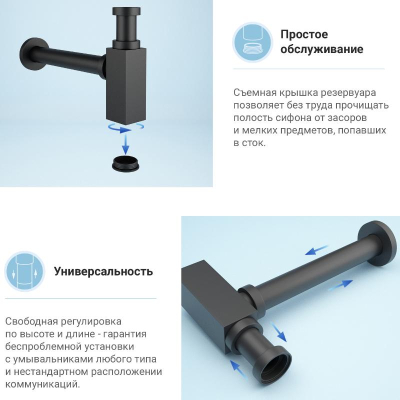 Простое обслуживание

Съемная крышка резервуара позволяет без труда прочищать полость сифона от засоров и мелких предметов, попавших в сток.

Универсальность

Свободная регулировка по высоте и длине - гарантия беспроблемной установки с умывальниками любого типа и нестандартном расположении коммуникаций.