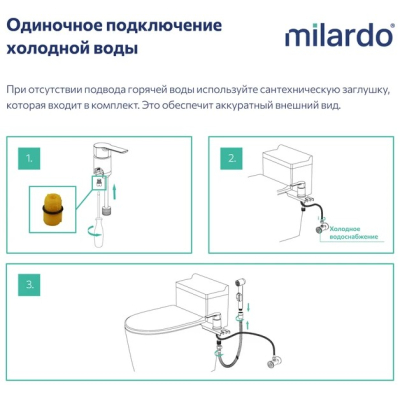 Одиночное подключение холодной воды

milardo®

При отсутствии подвода горячей воды используйте сантехническую заглушку, которая входит в комплект. Это обеспечит аккуратный внешний вид.

1.

2.

Холодное водоснабжение

3.