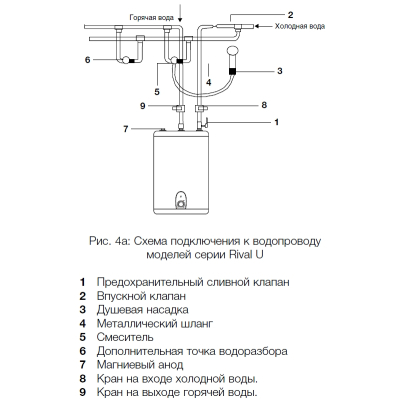 Горячая вода
2
Холодная вода
6
3
5
4
9
8
1
7

Рис. 4а: Схема подключения к водопроводу моделей серии Rival U

1 Предохранительный сливной клапан
2 Впускной клапан
3 Душевая насадка
4 Металлический шланг
5 Смеситель
6 Дополнительная точка водоразбора
7 Магниевый анод
8 Кран на входе холодной воды.
9 Кран на выходе горячей воды.