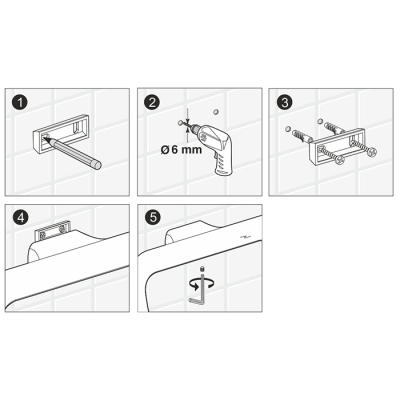 1

2

Ø 6 mm

3

4

5