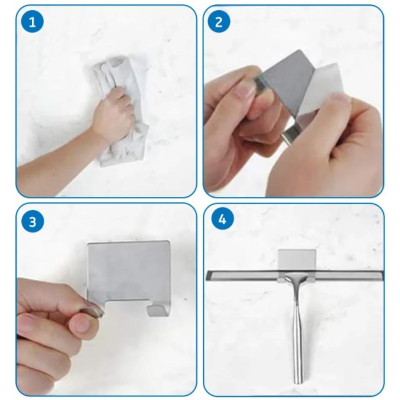 1

2

3

4