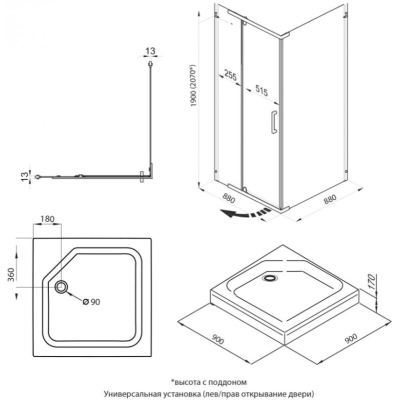 13
13
1900 (2070*)
255
515
880
880
180
360
Ø 90
170
900
900

*высота с поддоном
Универсальная установка (лев/прав открывание двери)