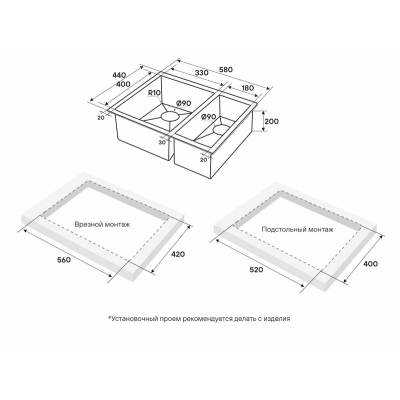 440
400
330
580
180
R10
Ø90
Ø90
200
20
30
20

Врезной монтаж
560
420

Подстольный монтаж
520
400

*Установочный проем рекомендуется делать с изделия