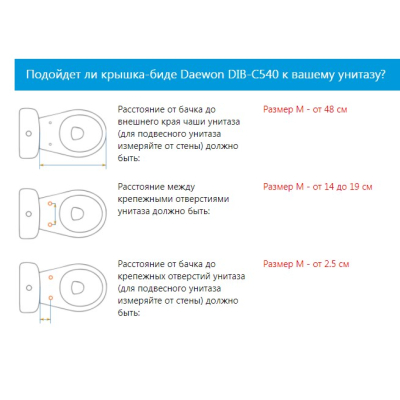 Подойдет ли крышка-биде Daewon DIB-C540 к вашему унитазу?

Расстояние от бачка до внешнего края чаши унитаза (для подвесного унитаза измеряйте от стены) должно быть:

Размер M - от 48 см

Расстояние между крепежными отверстиями унитаза должно быть:

Размер M - от 14 до 19 см

Расстояние от бачка до крепежных отверстий унитаза (для подвесного унитаза измеряйте от стены) должно быть:

Размер M - от 2.5 см