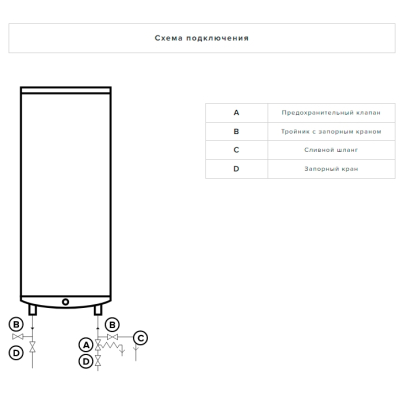 Схема подключения

| A | Предохранительный клапан |
|---|---|
| B | Тройник с запорным краном |
| C | Сливной шланг |
| D | Запорный кран |

B
D
B
A
C
D