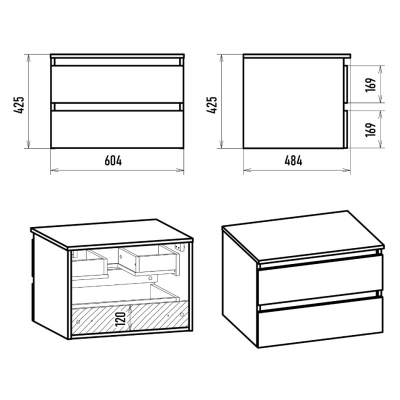 425

604

425

169

169

484

120