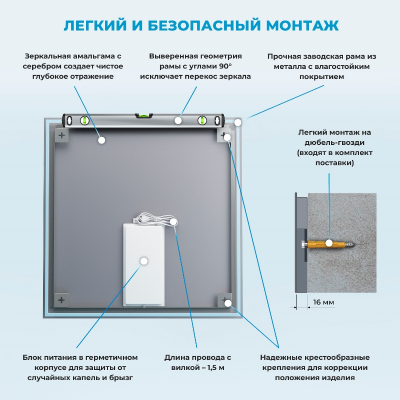 ЛЕГКИЙ И БЕЗОПАСНЫЙ МОНТАЖ

Зеркальная амальгама с серебром создает чистое глубокое отражение

Выверенная геометрия рамы с углами 90° исключает перекос зеркала

Прочная заводская рама из металла с влагостойким покрытием

Легкий монтаж на дюбель-гвозди (входят в комплект поставки)

16 мм

Блок питания в герметичном корпусе для защиты от случайных капель и брызг

Длина провода с вилкой – 1,5 м

Надежные крестообразные крепления для коррекции положения изделия