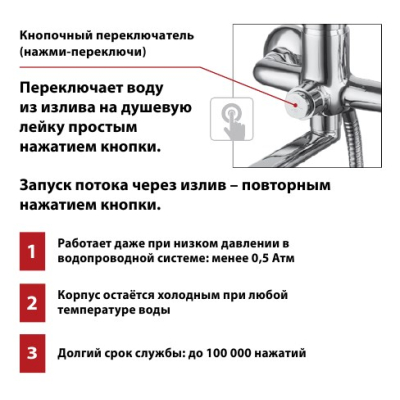 Кнопочный переключатель
(нажми-переключи)

Переключает воду из излива на душевую лейку простым нажатием кнопки.

Запуск потока через излив – повторным нажатием кнопки.

1 Работает даже при низком давлении в водопроводной системе: менее 0,5 Атм

2 Корпус остаётся холодным при любой температуре воды

3 Долгий срок службы: до 100 000 нажатий