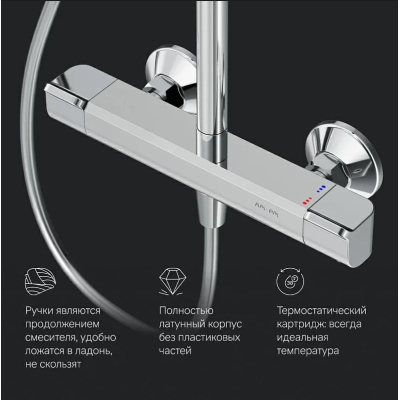 AM·PM

Ручки являются продолжением смесителя, удобно ложатся в ладонь, не скользят

Полностью латунный корпус без пластиковых частей

Термостатический картридж: всегда идеальная температура