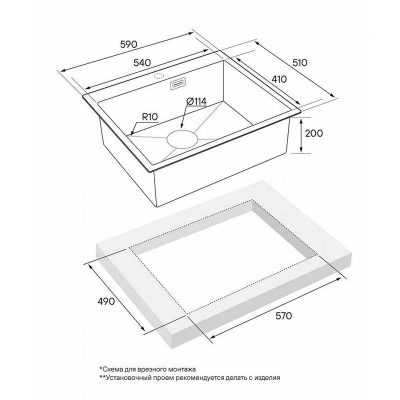 590
540
510
410
Ø114
R10
200
490
570

*Схема для врезного монтажа
**Установочный проем рекомендуется делать с изделия