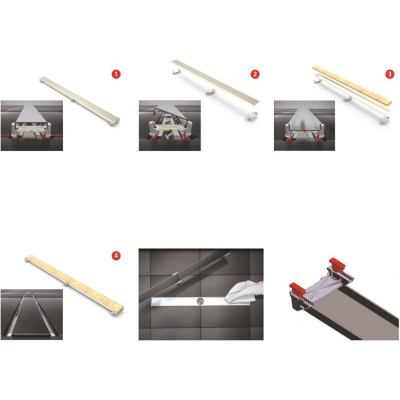 1

2

3

4