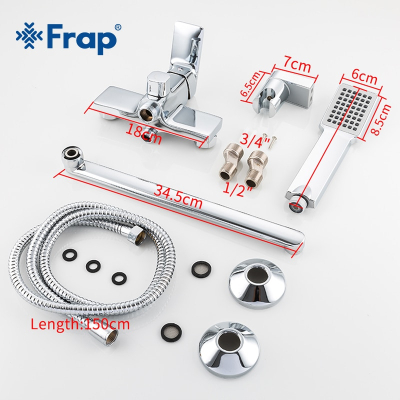 Frap®

7cm

6.5cm

6cm

8.5cm

18cm

3/4"

1/2"

34.5cm

Length:150cm