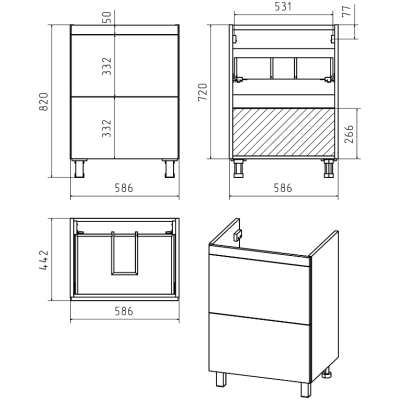 50
332
332
820
586
531
77
720
266
586
442
586