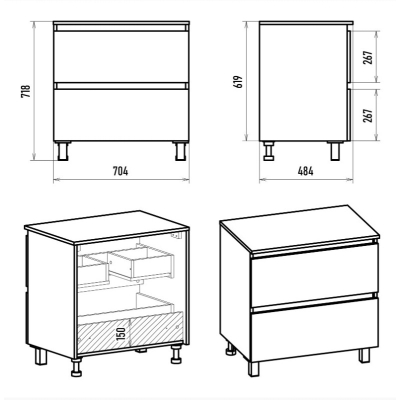 718

704

619

267

267

484

150