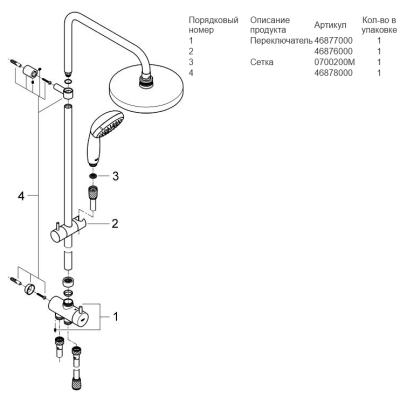 | Порядковый номер | Описание продукта | Артикул | Кол-во в упаковке |
|---|---|---|---|
| 1 | Переключатель | 46877000 | 1 |
| 2 | | 46876000 | 1 |
| 3 | Сетка | 0700200M | 1 |
| 4 | | 46878000 | 1 |

3

4

2

1