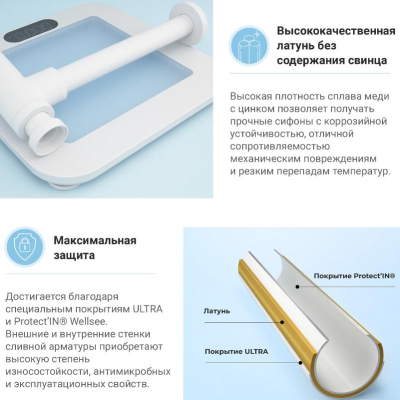 Высококачественная латунь без содержания свинца

Высокая плотность сплава меди с цинком позволяет получать прочные сифоны с коррозийной устойчивостью, отличной сопротивляемостью механическим повреждениям и резким перепадам температур.

Максимальная защита

Достигается благодаря специальным покрытиям ULTRA и Protect'IN® Wellsee. Внешние и внутренние стенки сливной арматуры приобретают высокую степень износостойкости, антимикробных и эксплуатационных свойств.

Покрытие Protect'IN®

Латунь

Покрытие ULTRA