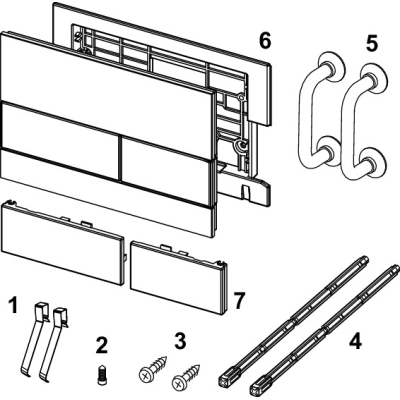 6
5
7
1
2
3
4