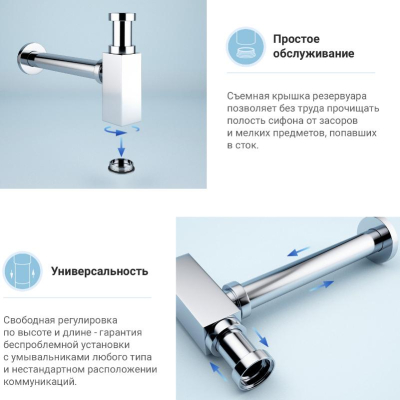 Простое обслуживание

Съемная крышка резервуара позволяет без труда прочищать полость сифона от засоров и мелких предметов, попавших в сток.

Универсальность

Свободная регулировка по высоте и длине - гарантия беспроблемной установки с умывальниками любого типа и нестандартном расположении коммуникаций.