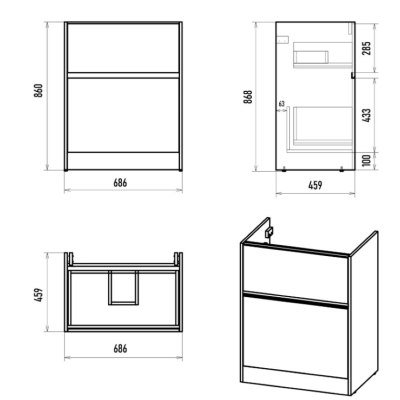 860

686

868

63

285

433

100

459

459

686