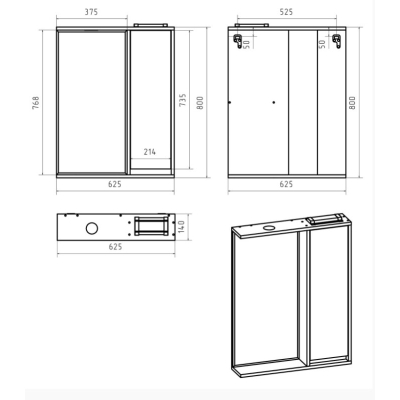 375

768

735

800

214

625

525

50

50

800

625

140

625