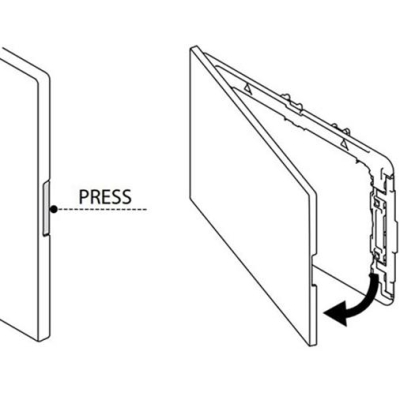 PRESS