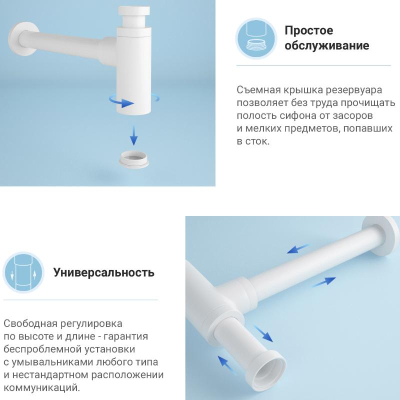 Простое обслуживание

Съемная крышка резервуара позволяет без труда прочищать полость сифона от засоров и мелких предметов, попавших в сток.

Универсальность

Свободная регулировка по высоте и длине - гарантия беспроблемной установки с умывальниками любого типа и нестандартном расположении коммуникаций.