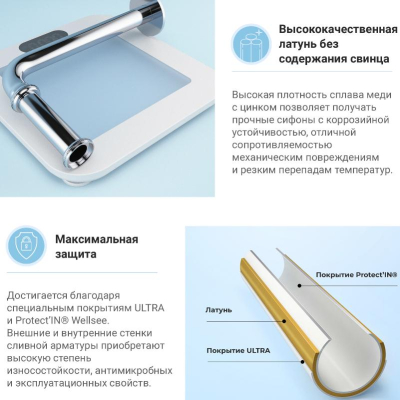 Высококачественная латунь без содержания свинца

Высокая плотность сплава меди с цинком позволяет получать прочные сифоны с коррозийной устойчивостью, отличной сопротивляемостью механическим повреждениям и резким перепадам температур.

Максимальная защита

Достигается благодаря специальным покрытиям ULTRA и Protect'IN® Wellsee. Внешние и внутренние стенки сливной арматуры приобретают высокую степень износостойкости, антимикробных и эксплуатационных свойств.

Покрытие Protect'IN®

Латунь

Покрытие ULTRA