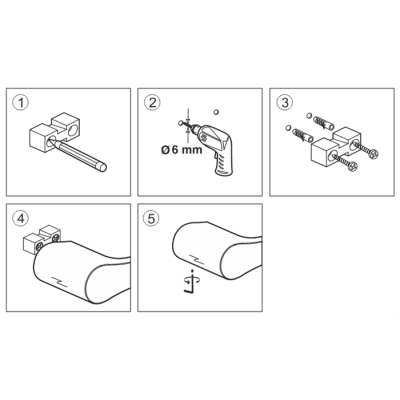 1

2

Ø 6 mm

3

4

5