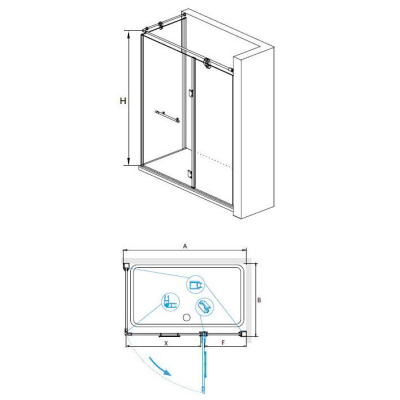 H

A

B

X

F