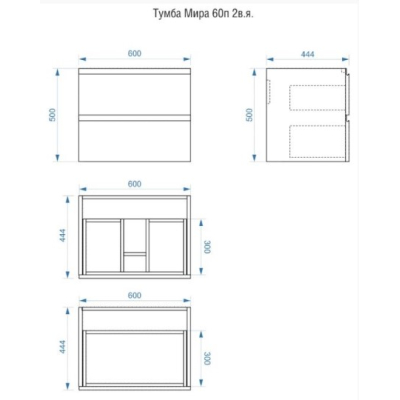 Тумба Мира 60п 2в.я.

600

500

444

500

600

444

300

600

444

300