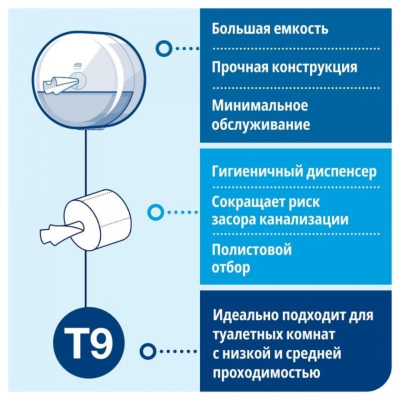 Большая емкость

Прочная конструкция

Минимальное обслуживание

Гигиеничный диспенсер

Сокращает риск засора канализации

Полистовой отбор

T9

Идеально подходит для туалетных комнат с низкой и средней проходимостью