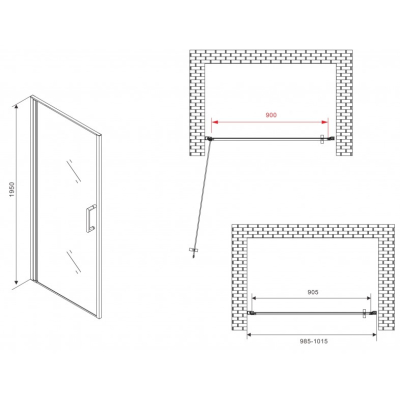 1950

900

905

985-1015