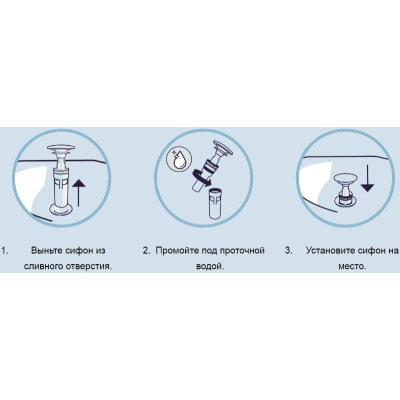 1. Выньте сифон из сливного отверстия.

2. Промойте под проточной водой.

3. Установите сифон на место.