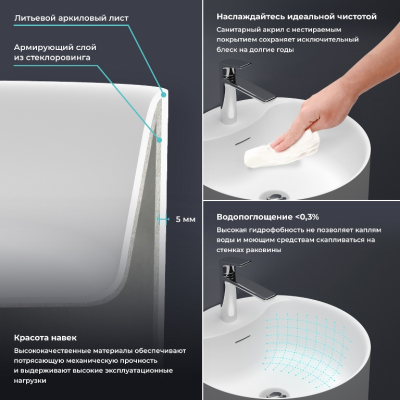 Литьевой аркиловый лист

Армирующий слой из стеклоровинга

5 мм

Красота навек

Высококачественные материалы обеспечивают потрясающую механическую прочность и выдерживают высокие эксплуатационные нагрузки

Наслаждайтесь идеальной чистотой

Санитарный акрил с нестираемым покрытием сохраняет исключительный блеск на долгие годы

Водопоглощение <0,3%

Высокая гидрофобность не позволяет каплям воды и моющим средствам скапливаться на стенках раковины