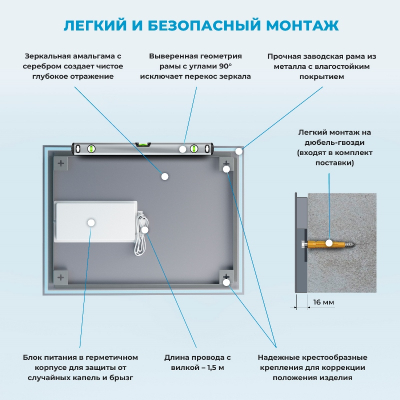 ЛЕГКИЙ И БЕЗОПАСНЫЙ МОНТАЖ

Зеркальная амальгама с серебром создает чистое глубокое отражение

Выверенная геометрия рамы с углами 90° исключает перекос зеркала

Прочная заводская рама из металла с влагостойким покрытием

Легкий монтаж на дюбель-гвозди (входят в комплект поставки)

16 мм

Блок питания в герметичном корпусе для защиты от случайных капель и брызг

Длина провода с вилкой – 1,5 м

Надежные крестообразные крепления для коррекции положения изделия