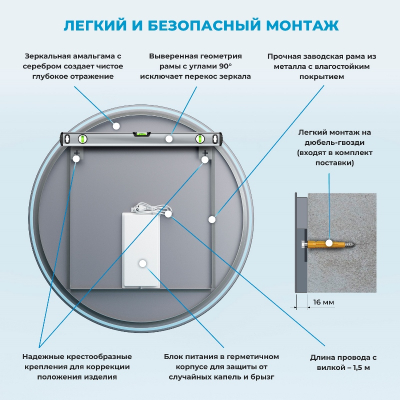 ЛЕГКИЙ И БЕЗОПАСНЫЙ МОНТАЖ

Зеркальная амальгама с серебром создает чистое глубокое отражение

Выверенная геометрия рамы с углами 90° исключает перекос зеркала

Прочная заводская рама из металла с влагостойким покрытием

Легкий монтаж на дюбель-гвозди (входят в комплект поставки)

16 мм

Надежные крестообразные крепления для коррекции положения изделия

Блок питания в герметичном корпусе для защиты от случайных капель и брызг

Длина провода с вилкой – 1,5 м