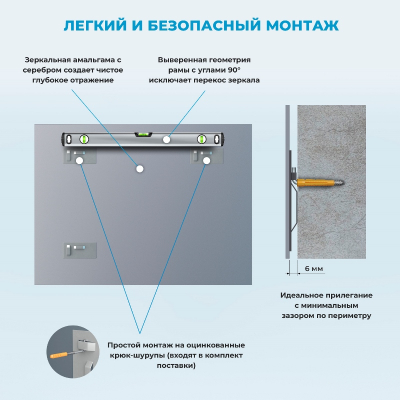 ЛЕГКИЙ И БЕЗОПАСНЫЙ МОНТАЖ

Зеркальная амальгама с серебром создает чистое глубокое отражение

Выверенная геометрия рамы с углами 90° исключает перекос зеркала

6 мм

Идеальное прилегание с минимальным зазором по периметру

Простой монтаж на оцинкованные крюк-шурупы (входят в комплект поставки)