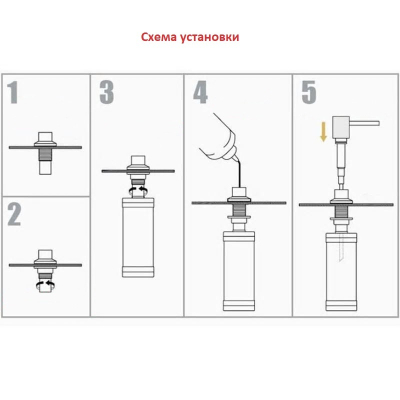 Схема установки

1

2

3

4

5