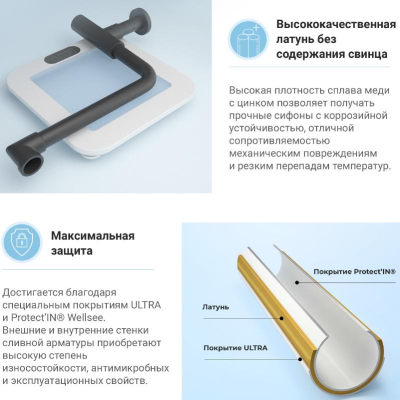 Высококачественная латунь без содержания свинца

Высокая плотность сплава меди с цинком позволяет получать прочные сифоны с коррозийной устойчивостью, отличной сопротивляемостью механическим повреждениям и резким перепадам температур.

Максимальная защита

Достигается благодаря специальным покрытиям ULTRA и Protect'IN® Wellsee. Внешние и внутренние стенки сливной арматуры приобретают высокую степень износостойкости, антимикробных и эксплуатационных свойств.

Покрытие Protect'IN®

Латунь

Покрытие ULTRA